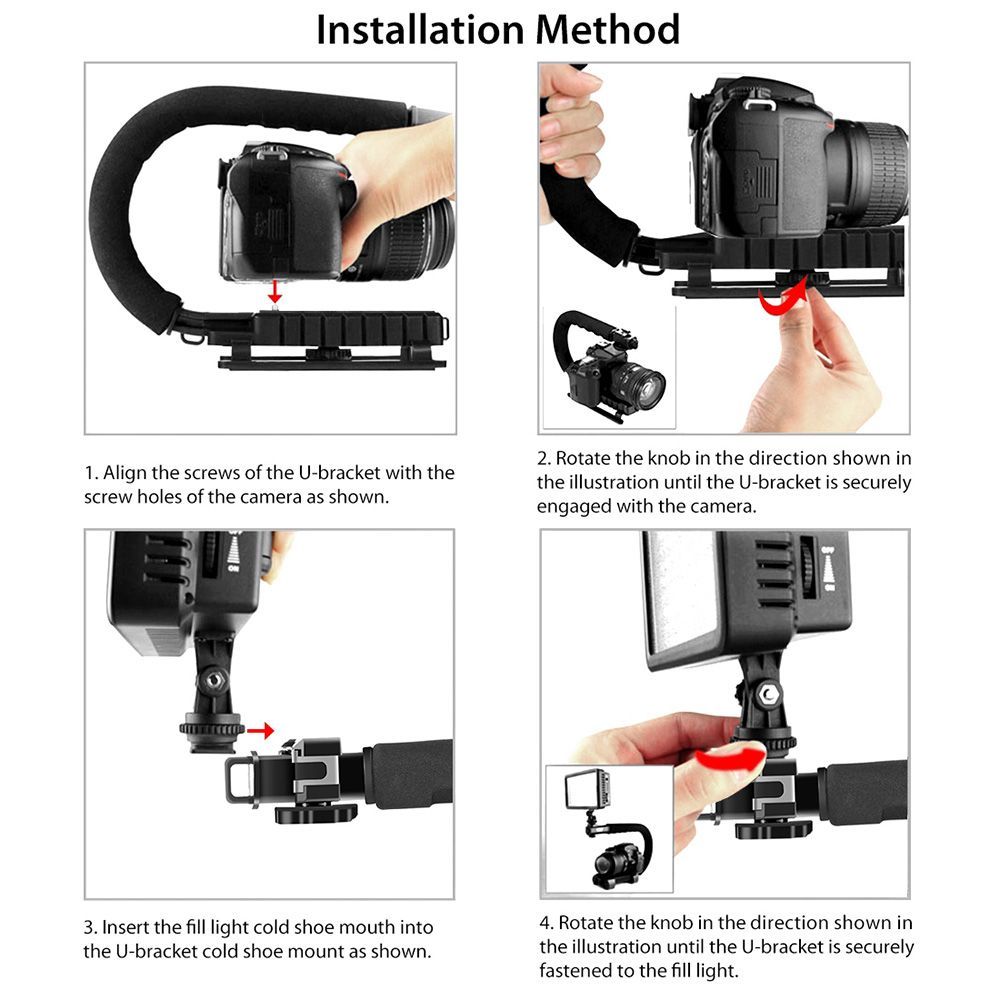 Installation Method

1. Align the screws of the U-bracket with the screw holes of the camera as shown.

2. Rotate the knob in the direction shown in the illustration until the U-bracket is securely engaged with the camera.

3. Insert the fill light cold shoe mouth into the U-bracket cold shoe mount as shown.

4. Rotate the knob in the direction shown in the illustration until the U-bracket is securely fastened to the fill light.